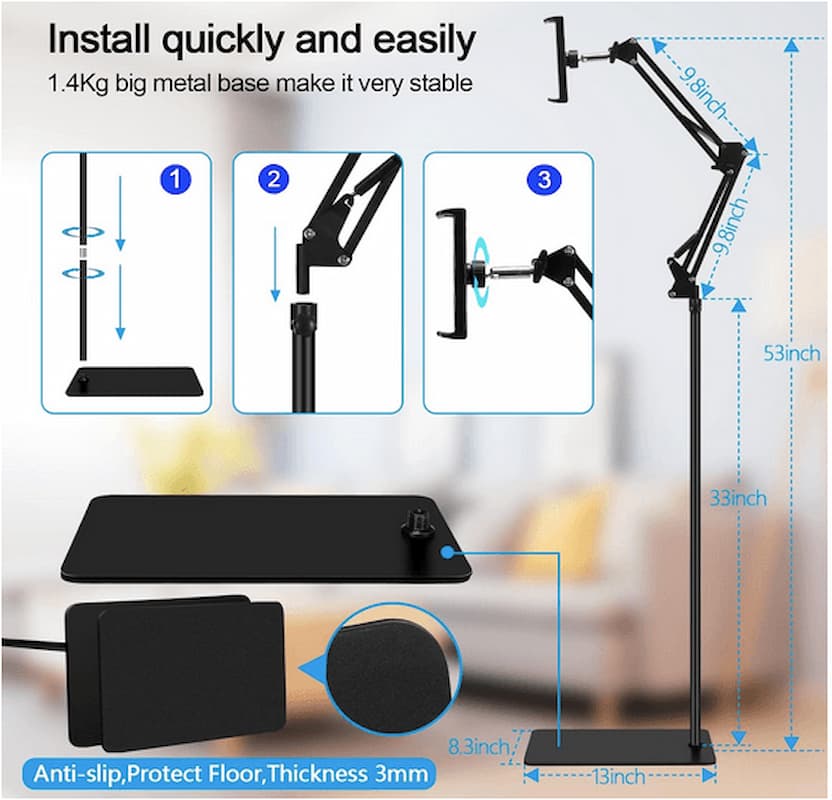 Install quickly and easily

1.4Kg big metal base make it very stable

1

2

3

9.8inch

9.8inch

53inch

33inch

8.3inch

13inch

Anti-slip,Protect Floor,Thickness 3mm